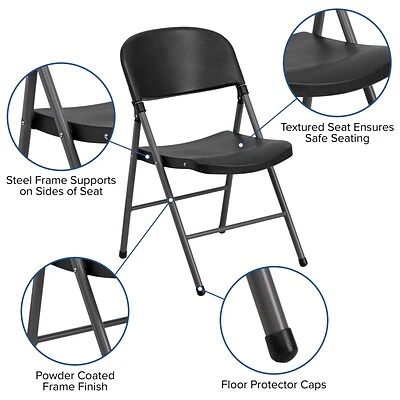 Textured Seat Ensures Safe Seating

Steel Frame Supports on Sides of Seat

Powder Coated Frame Finish

Floor Protector Caps