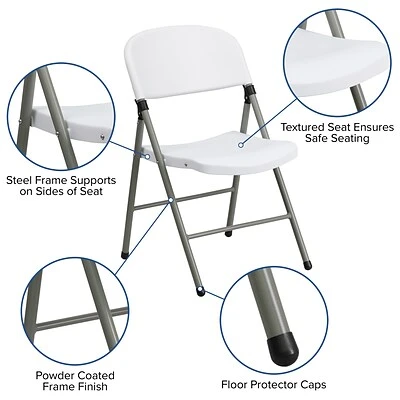 Textured Seat Ensures Safe Seating

Steel Frame Supports on Sides of Seat

Powder Coated Frame Finish

Floor Protector Caps